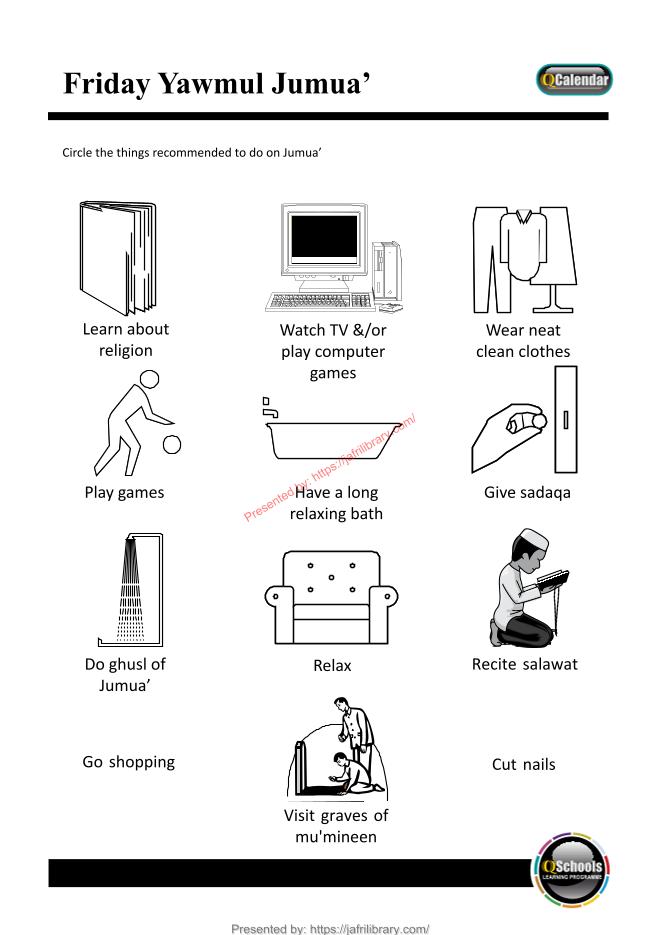 Friday Yawmul Jumua’

QCalendar

Circle the things recommended to do on Jumua’

Learn about religion

Watch TV &/or play computer games

Wear neat clean clothes

Play games

Have a long relaxing bath

Presented by: https://jafrilibrary.com/

Give sadaqa

Do ghusl of Jumua’

Relax

Recite salawat

Go shopping

Visit graves of mu'mineen

Cut nails

QSchools LEARNING PROGRAMME

Presented by: https://jafrilibrary.com/